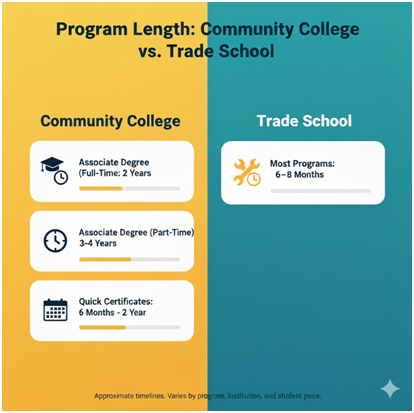 Program Length: Community College vs. Trade School

Community College

Associate Degree (Full-Time: 2 Years

Associate Degree (Part-Time) 3-4 Years

Quick Certificates: 6 Months - 2 Year

Trade School

Most Programs: 6–8 Months

Approximate timelines. Varies by program, institution, and student pace.